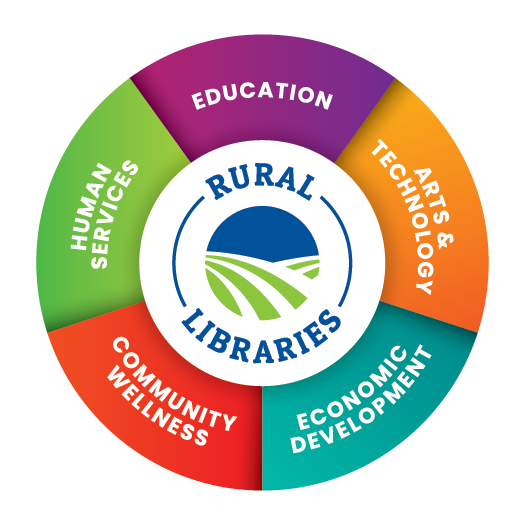 EDUCATION

ARTS & TECHNOLOGY

ECONOMIC DEVELOPMENT

COMMUNITY WELLNESS

HUMAN SERVICES

RURAL LIBRARIES