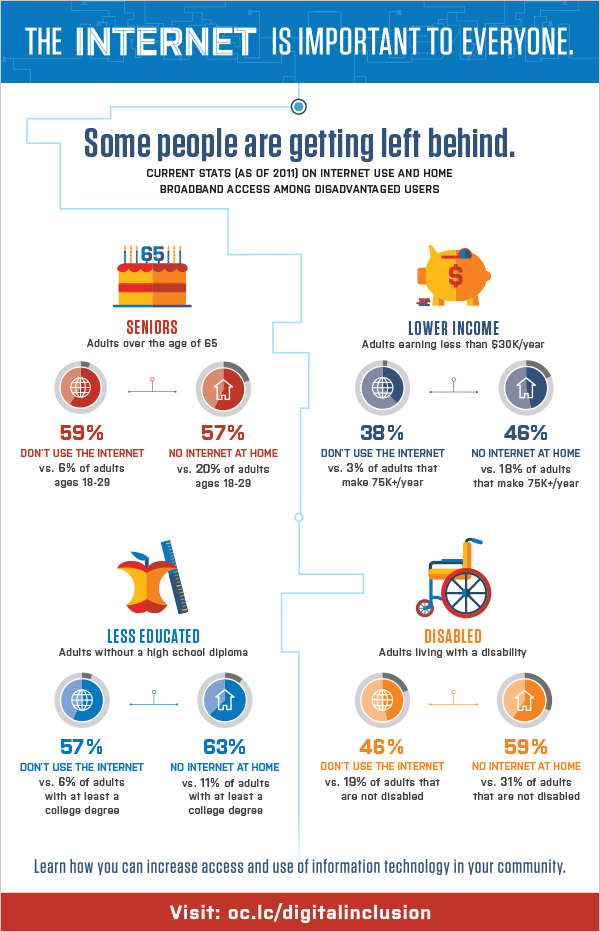 THE INTERNET IS IMPORTANT TO EVERYONE.

Some people are getting left behind.

CURRENT STATS (AS OF 2011) ON INTERNET USE AND HOME BROADBAND ACCESS AMONG DISADVANTAGED USERS

65

SENIORS
Adults over the age of 65

59%
DON'T USE THE INTERNET
vs. 6% of adults ages 18-29

57%
NO INTERNET AT HOME
vs. 20% of adults ages 18-29

$

LOWER INCOME
Adults earning less than $30K/year

38%
DON'T USE THE INTERNET
vs. 3% of adults that make 75K+/year

46%
NO INTERNET AT HOME
vs. 18% of adults that make 75K+/year

LESS EDUCATED
Adults without a high school diploma

57%
DON'T USE THE INTERNET
vs. 6% of adults with at least a college degree

63%
NO INTERNET AT HOME
vs. 11% of adults with at least a college degree

DISABLED
Adults living with a disability

46%
DON'T USE THE INTERNET
vs. 19% of adults that are not disabled

59%
NO INTERNET AT HOME
vs. 31% of adults that are not disabled

Learn how you can increase access and use of information technology in your community.

Visit: oc.lc/digitalinclusion