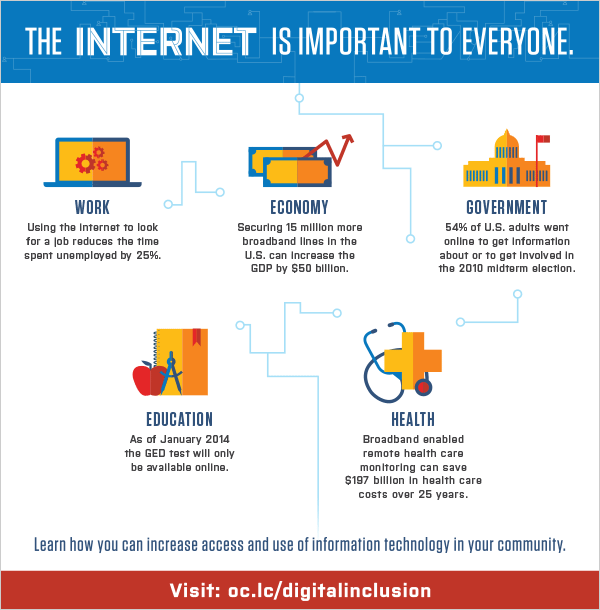 THE INTERNET IS IMPORTANT TO EVERYONE.

WORK
Using the internet to look for a job reduces the time spent unemployed by 25%.

ECONOMY
Securing 15 million more broadband lines in the U.S. can increase the GDP by $50 billion.

GOVERNMENT
54% of U.S. adults went online to get information about or to get involved in the 2010 midterm election.

EDUCATION
As of January 2014 the GED test will only be available online.

HEALTH
Broadband enabled remote health care monitoring can save $197 billion in health care costs over 25 years.

Learn how you can increase access and use of information technology in your community.

Visit: oc.lc/digitalinclusion